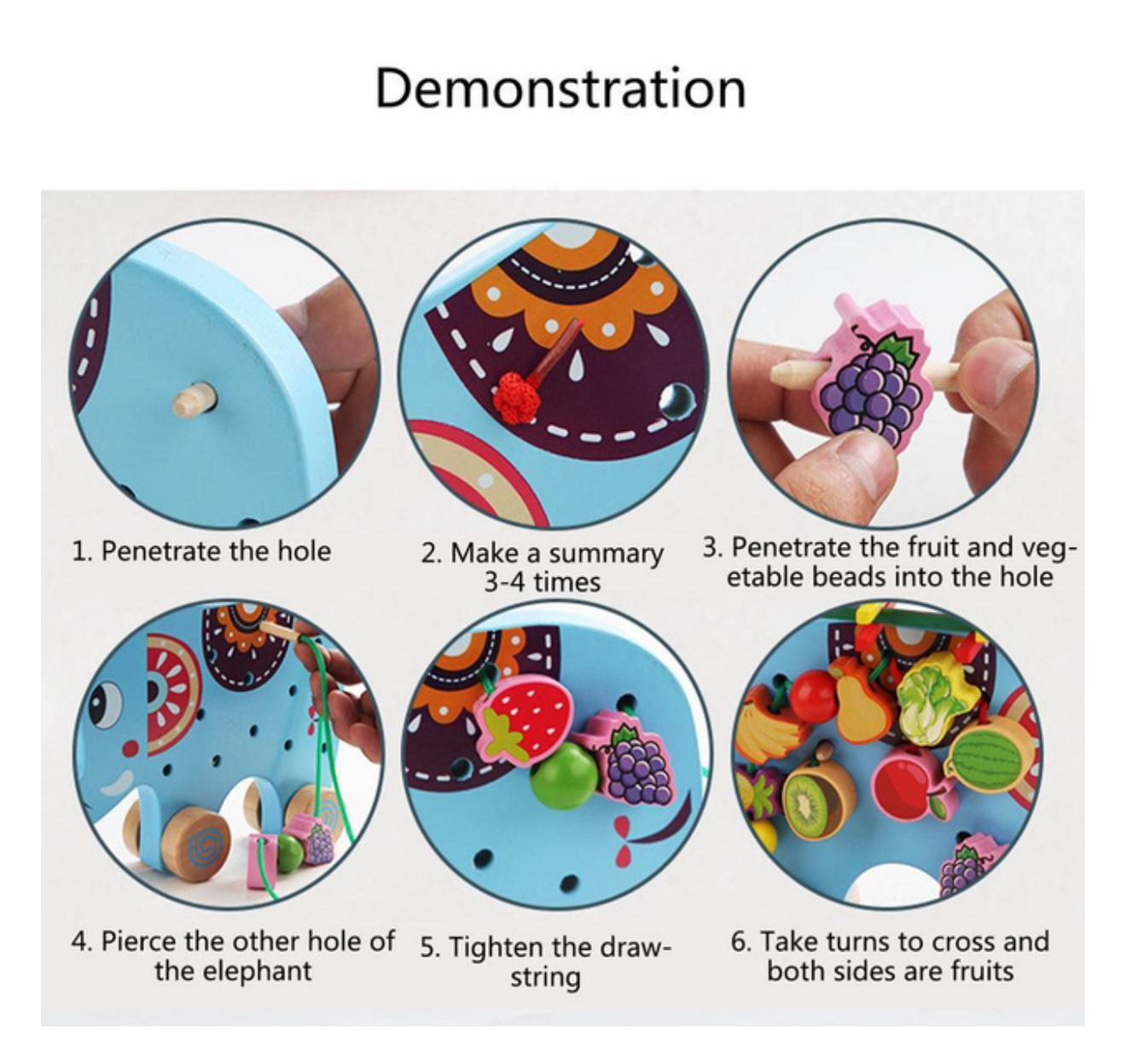 Demonstration

1. Penetrate the hole

2. Make a summary 3-4 times

3. Penetrate the fruit and vegetable beads into the hole

4. Pierce the other hole of the elephant

5. Tighten the drawstring

6. Take turns to cross and both sides are fruits